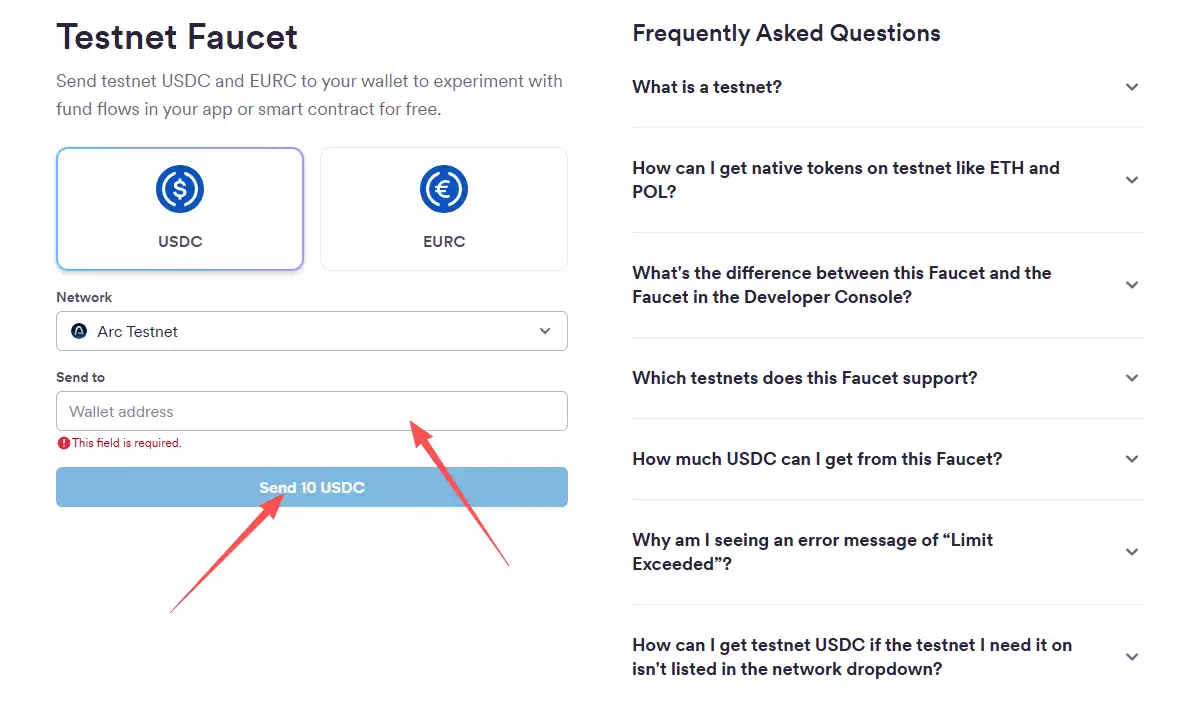 Testnet Faucet

Send testnet USDC and EURC to your wallet to experiment with fund flows in your app or smart contract for free.

USDC

EURC

Network

Arc Testnet

Send to

Wallet address

This field is required.

Send 10 USDC

Frequently Asked Questions

What is a testnet?

How can I get native tokens on testnet like ETH and POL?

What's the difference between this Faucet and the Faucet in the Developer Console?

Which testnets does this Faucet support?

How much USDC can I get from this Faucet?

Why am I seeing an error message of “Limit Exceeded”?

How can I get testnet USDC if the testnet I need it on isn't listed in the network dropdown?