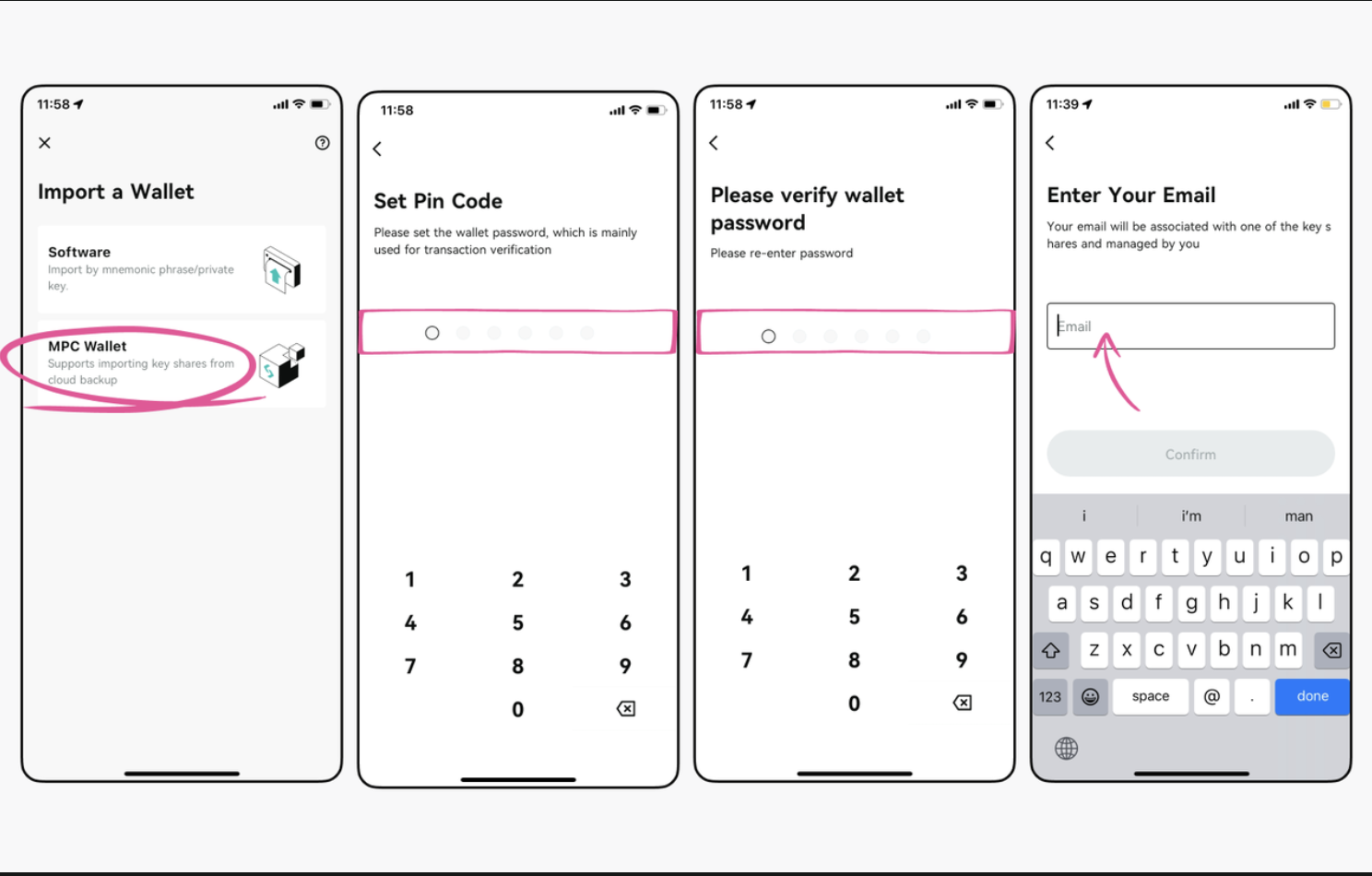 11:58

Import a Wallet

Software
Import by mnemonic phrase/private key.

MPC Wallet
Supports importing key shares from cloud backup

11:58

Set Pin Code

Please set the wallet password, which is mainly used for transaction verification

1 2 3
4 5 6
7 8 9
0

11:58

Please verify wallet password

Please re-enter password

1 2 3
4 5 6
7 8 9
0

11:39

Enter Your Email

Your email will be associated with one of the key s hares and managed by you

Email

Confirm

i i'm man

q w e r t y u i o p
a s d f g h j k l
z x c v b n m
123 space @ . done