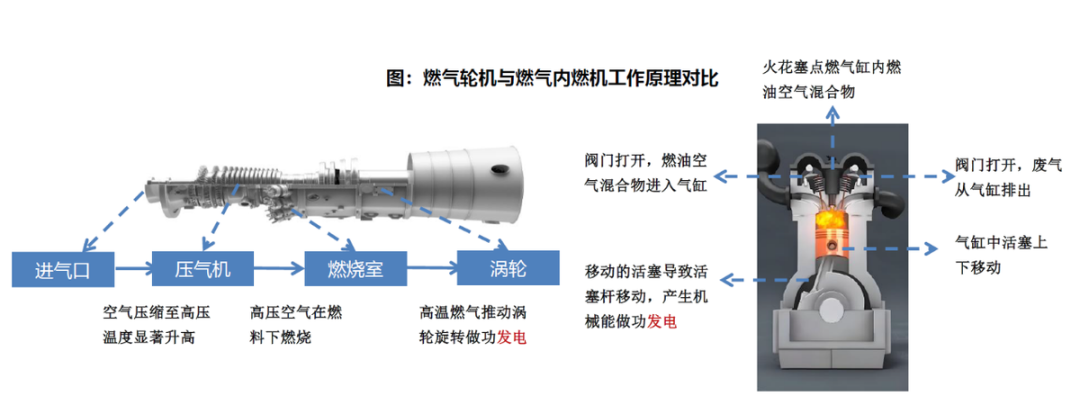 图：燃气轮机与燃气内燃机工作原理对比

进气口

压气机

燃烧室

涡轮

空气压缩至高压温度显著升高

高压空气在燃料下燃烧

高温燃气推动涡轮旋转做功发电

火花塞点燃气缸内燃油空气混合物

阀门打开，燃油空气混合物进入气缸

阀门打开，废气从气缸排出

气缸中活塞上下移动

移动的活塞导致活塞杆移动，产生机械能做功发电